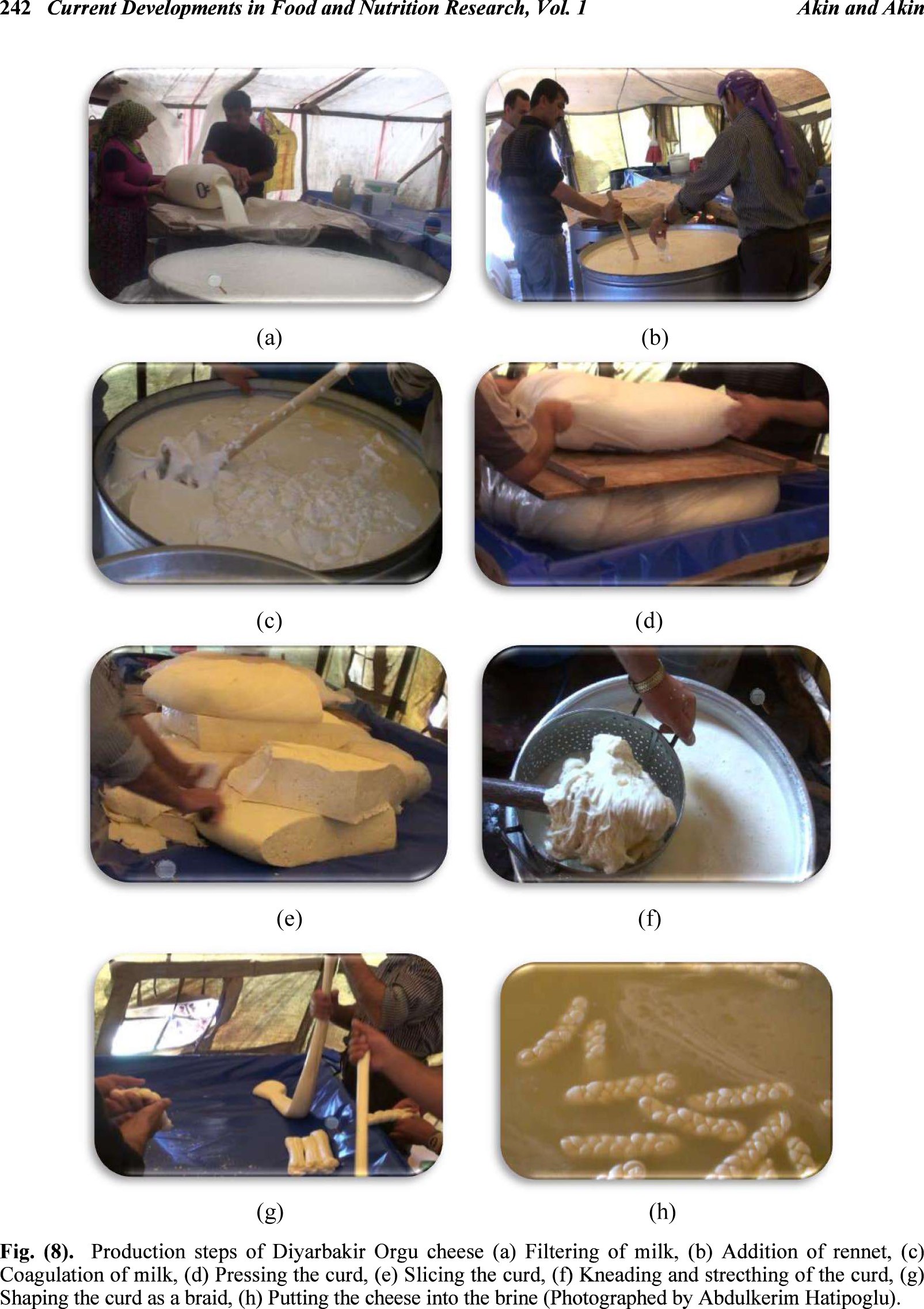 242 Current Developments in Food and Nutrition Research, Vol. 1 Akin and Akin

(a)

(b)

(c)

(d)

(e)

(f)

(g)

(h)

Fig. (8). Production steps of Diyarbakir Orgu cheese (a) Filtering of milk, (b) Addition of rennet, (c) Coagulation of milk, (d) Pressing the curd, (e) Slicing the curd, (f) Kneading and strecthing of the curd, (g) Shaping the curd as a braid, (h) Putting the cheese into the brine (Photographed by Abdulkerim Hatipoglu).